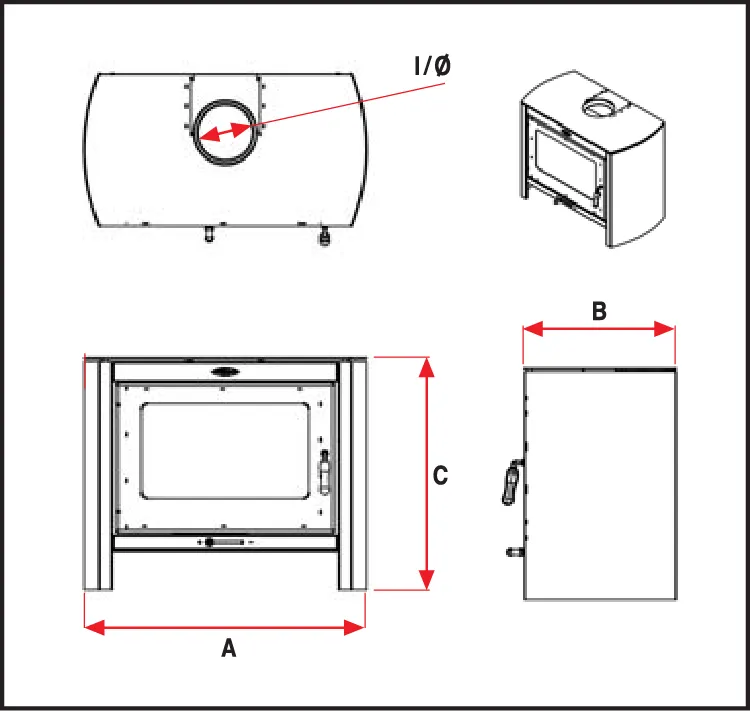 I/Ø

B

C

A