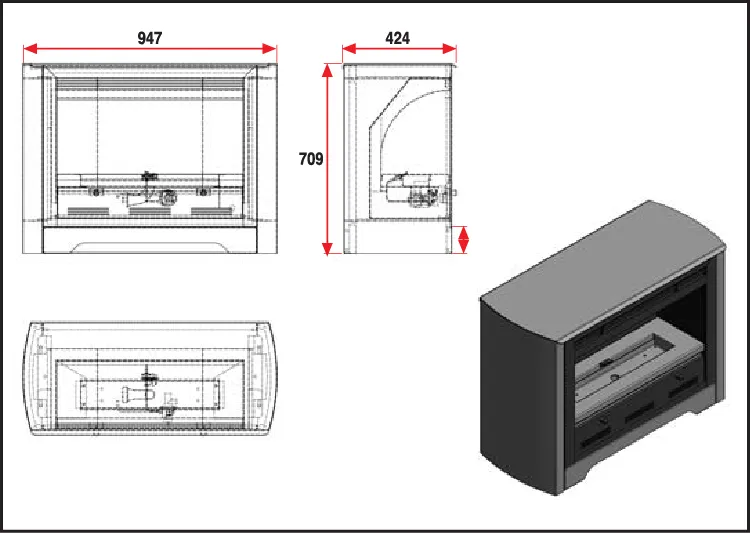 947

424

709