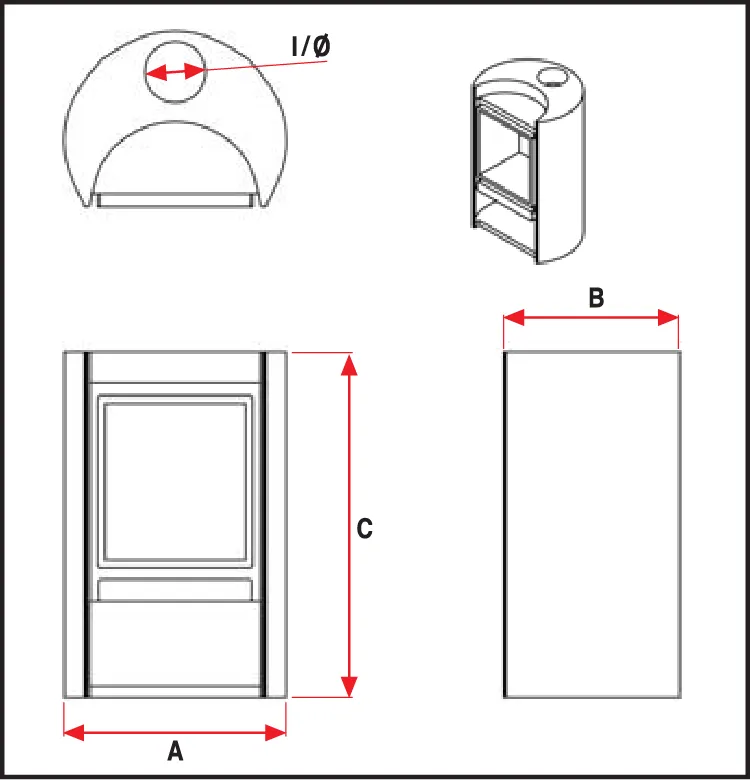 I/Ø

B

C

A