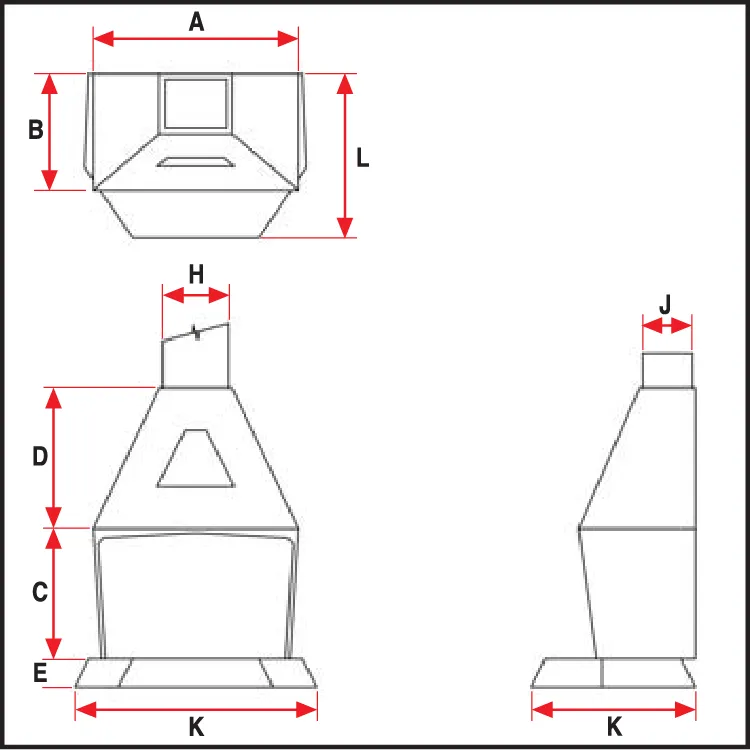 A
B
L
H
J
D
C
E
K
K